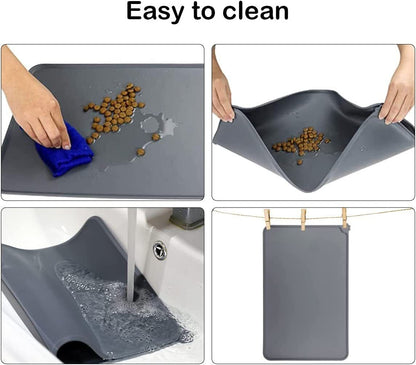 Easy to clean